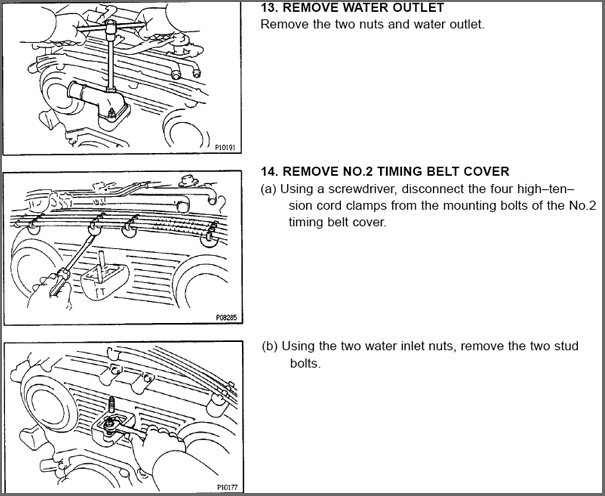 P10191

13. REMOVE WATER OUTLET
Remove the two nuts and water outlet.

P08285

14. REMOVE NO.2 TIMING BELT COVER
(a) Using a screwdriver, disconnect the four high–tension cord clamps from the mounting bolts of the No.2 timing belt cover.

P10177

(b) Using the two water inlet nuts, remove the two stud bolts.